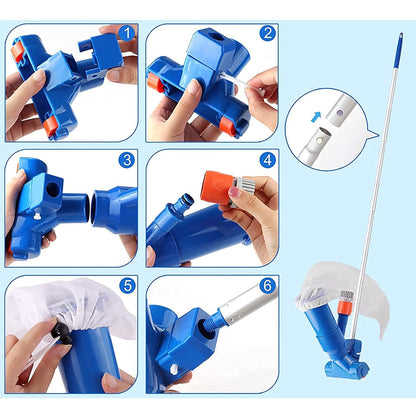 1
2
3
4
5
6