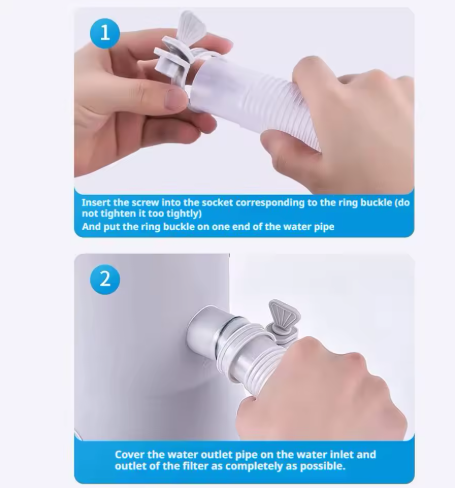 1

Insert the screw into the socket corresponding to the ring buckle (do not tighten it too tightly)
And put the ring buckle on one end of the water pipe

2

Cover the water outlet pipe on the water inlet and outlet of the filter as completely as possible.